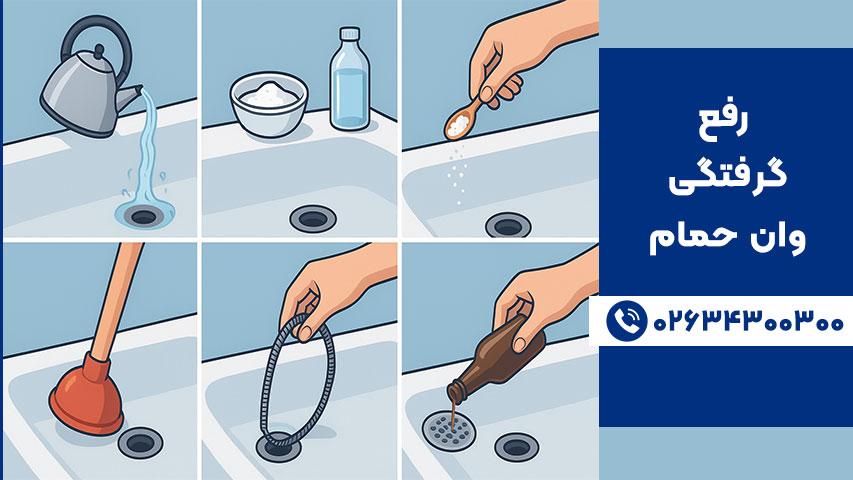 رفع
گرفتگی
وان حمام

۰۲۶۳۴۳۰۰۳۰۰